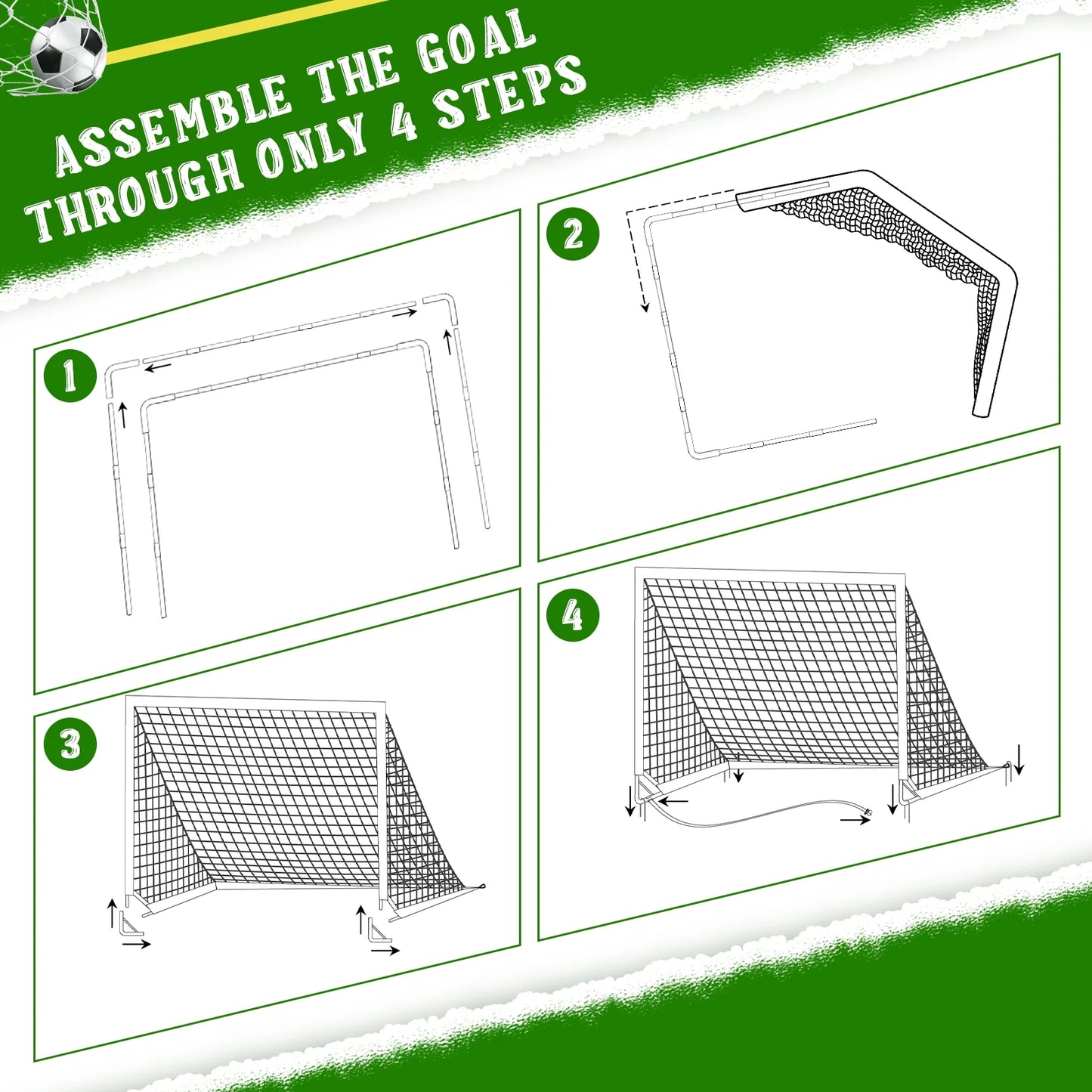 ASSEMBLE THE GOAL THROUGH ONLY 4 STEPS

1

2

3

4